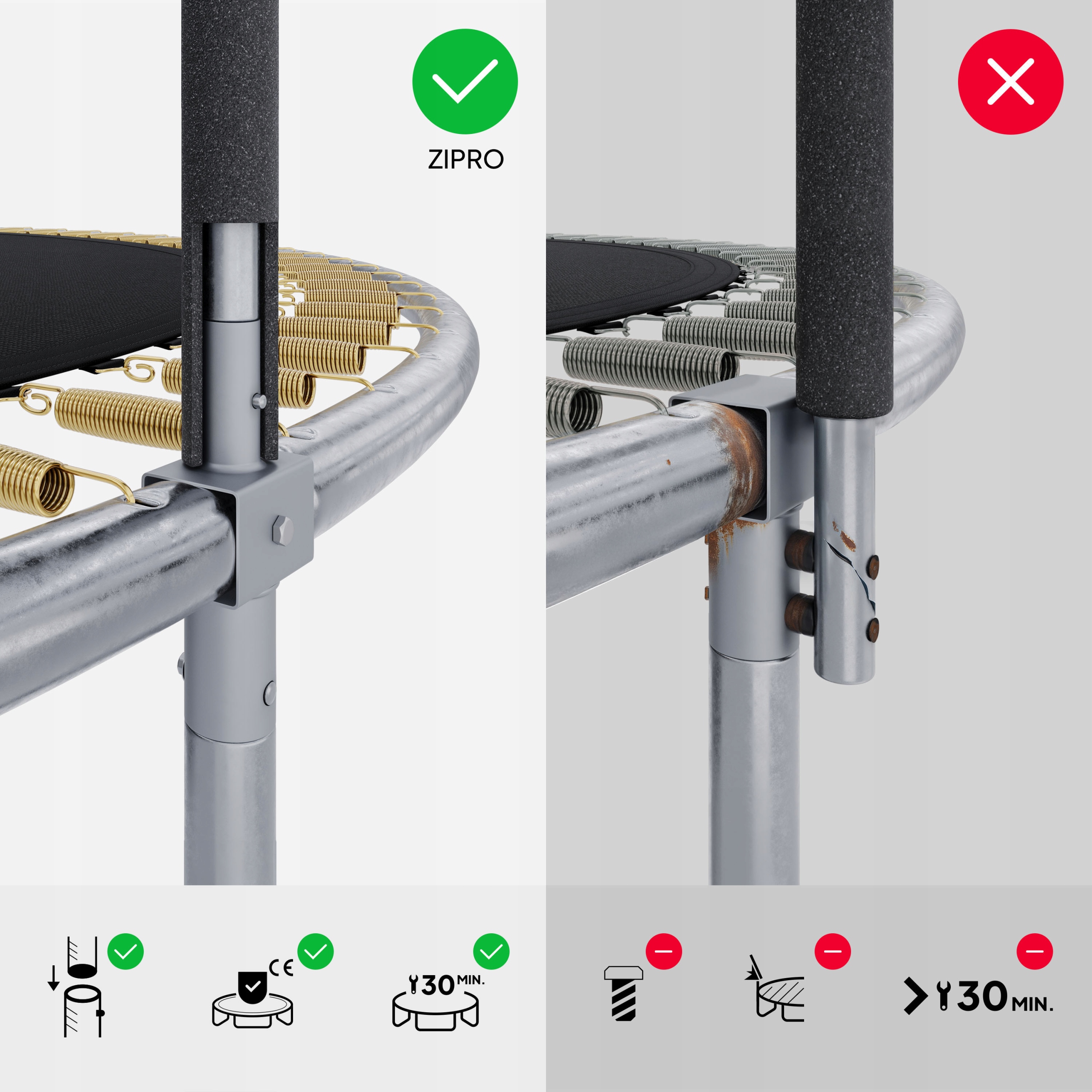 ZIPRO

CE

30 MIN.

> 30 MIN.